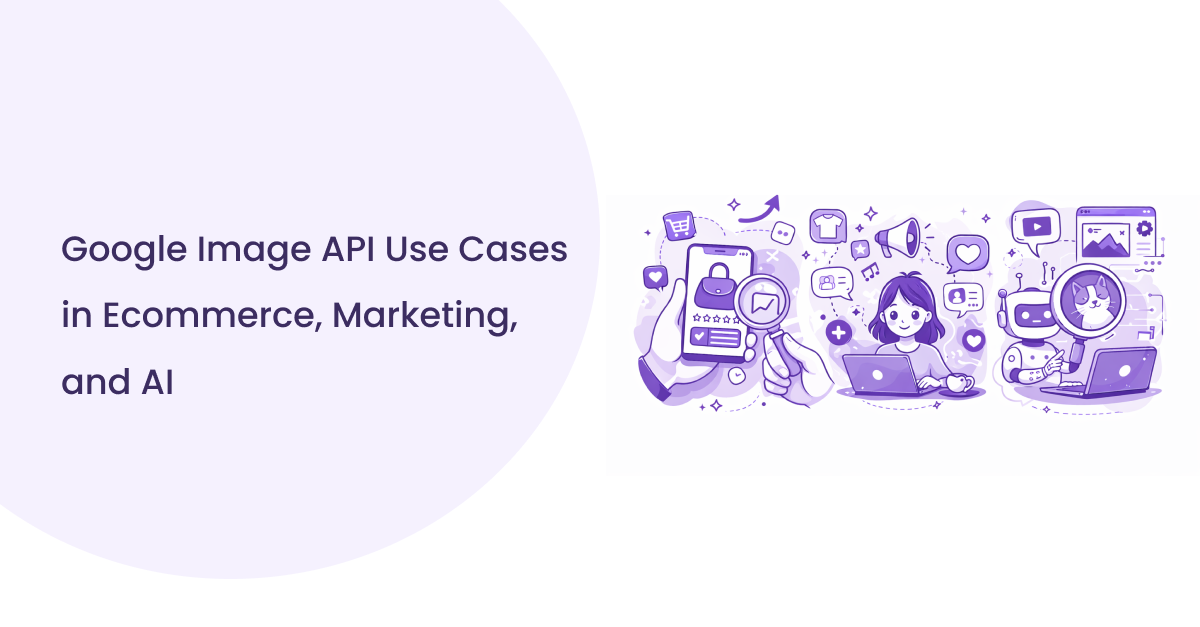 Google Image API Use Cases in Ecommerce, Marketing, and AI